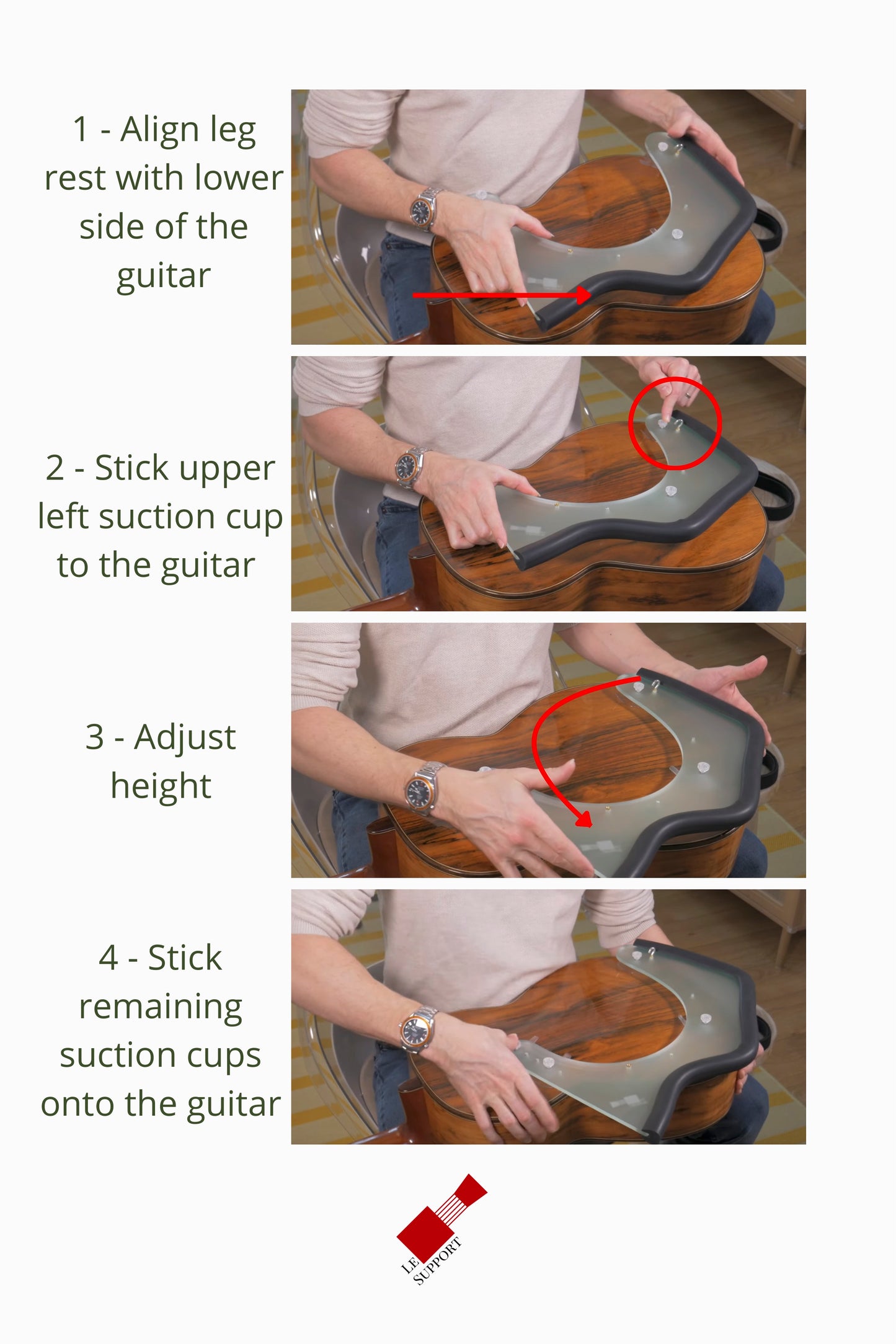 1 - Align leg rest with lower side of the guitar

2 - Stick upper left suction cup to the guitar

3 - Adjust height

4 - Stick remaining suction cups onto the guitar

LE SUPPORT